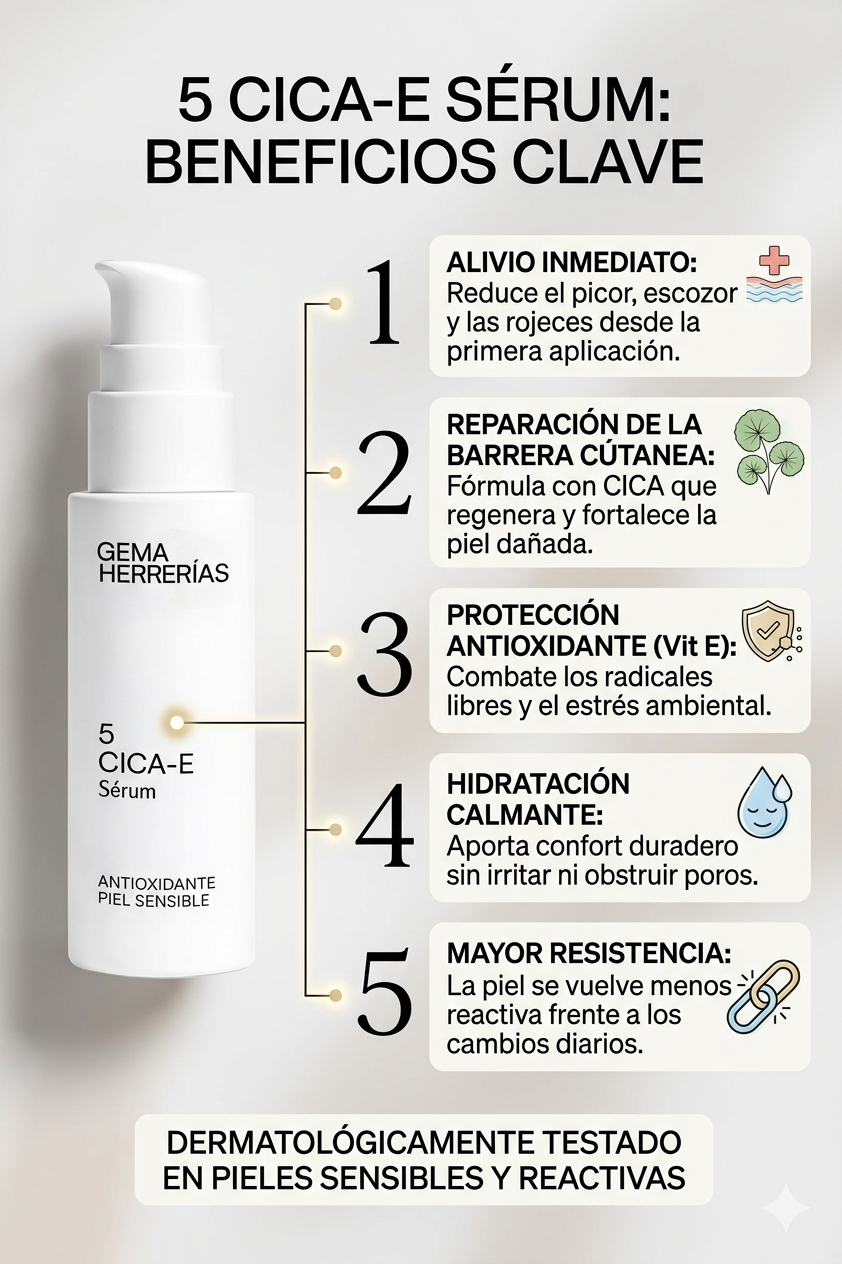 5 CICA-E SÉRUM: BENEFICIOS CLAVE

GEMA HERRERÍAS

5
CICA-E
Sérum

ANTIOXIDANTE
PIEL SENSIBLE

1
ALIVIO INMEDIATO: Reduce el picor, escozor y las rojeces desde la primera aplicación.

2
REPARACIÓN DE LA BARRERA CÚTANEA: Fórmula con CICA que regenera y fortalece la piel dañada.

3
PROTECCIÓN ANTIOXIDANTE (Vit E): Combate los radicales libres y el estrés ambiental.

4
HIDRATACIÓN CALMANTE: Aporta confort duradero sin irritar ni obstruir poros.

5
MAYOR RESISTENCIA: La piel se vuelve menos reactiva frente a los cambios diarios.

DERMATOLÓGICAMENTE TESTADO EN PIELES SENSIBLES Y REACTIVAS